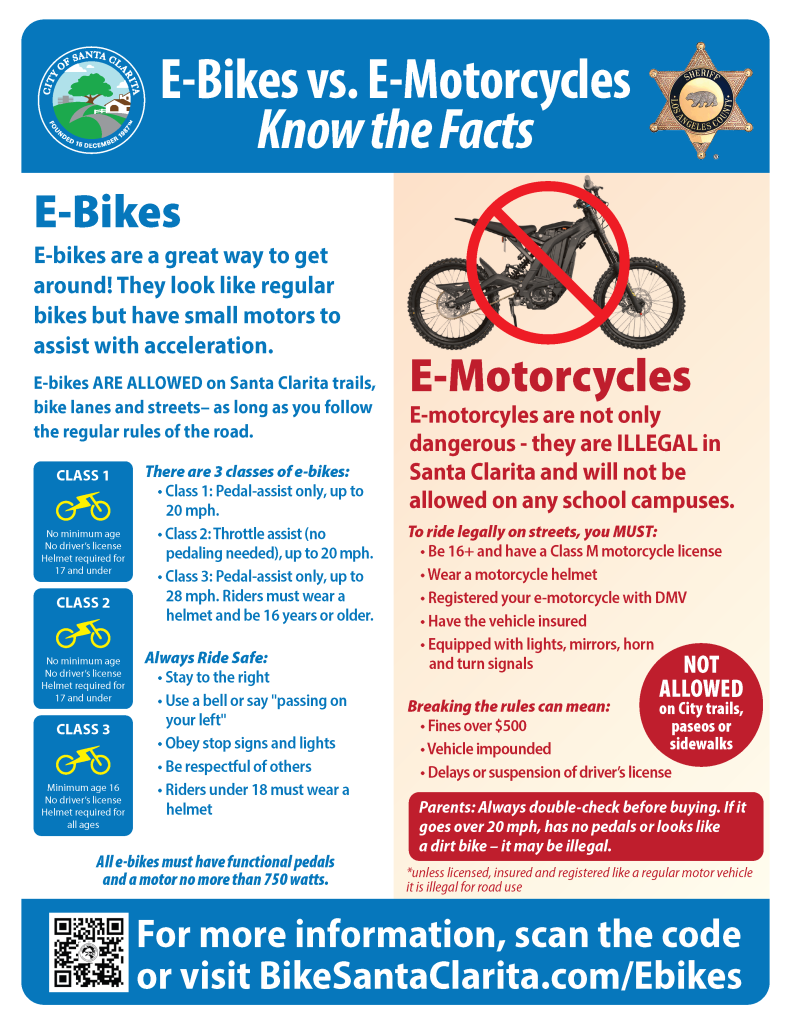 CITY OF SANTA CLARITA
FOUNDED 15 DECEMBER 1987

E-Bikes vs. E-Motorcycles
Know the Facts

SHERIFF
LOS ANGELES COUNTY

E-Bikes

E-bikes are a great way to get around! They look like regular bikes but have small motors to assist with acceleration.

E-bikes ARE ALLOWED on Santa Clarita trails, bike lanes and streets– as long as you follow the regular rules of the road.

CLASS 1
No minimum age
No driver's license
Helmet required for 17 and under

CLASS 2
No minimum age
No driver's license
Helmet required for 17 and under

CLASS 3
Minimum age 16
No driver's license
Helmet required for all ages

There are 3 classes of e-bikes:
• Class 1: Pedal-assist only, up to 20 mph.
• Class 2: Throttle assist (no pedaling needed), up to 20 mph.
• Class 3: Pedal-assist only, up to 28 mph. Riders must wear a helmet and be 16 years or older.

Always Ride Safe:
• Stay to the right
• Use a bell or say "passing on your left"
• Obey stop signs and lights
• Be respectful of others
• Riders under 18 must wear a helmet

All e-bikes must have functional pedals and a motor no more than 750 watts.

E-Motorcycles

E-motorcyles are not only dangerous - they are ILLEGAL in Santa Clarita and will not be allowed on any school campuses.

To ride legally on streets, you MUST:
• Be 16+ and have a Class M motorcycle license
• Wear a motorcycle helmet
• Registered your e-motorcycle with DMV
• Have the vehicle insured
• Equipped with lights, mirrors, horn and turn signals

NOT ALLOWED on City trails, paseos or sidewalks

Breaking the rules can mean:
• Fines over $500
• Vehicle impounded
• Delays or suspension of driver's license

Parents: Always double-check before buying. If it goes over 20 mph, has no pedals or looks like a dirt bike – it may be illegal.

*unless licensed, insured and registered like a regular motor vehicle it is illegal for road use

For more information, scan the code or visit BikeSantaClarita.com/Ebikes