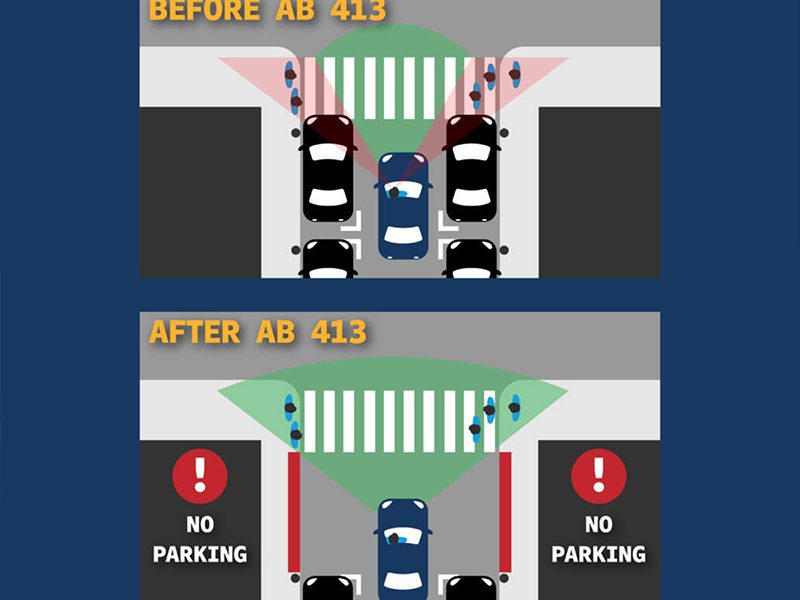 BEFORE AB 413

AFTER AB 413

!
NO PARKING

!
NO PARKING