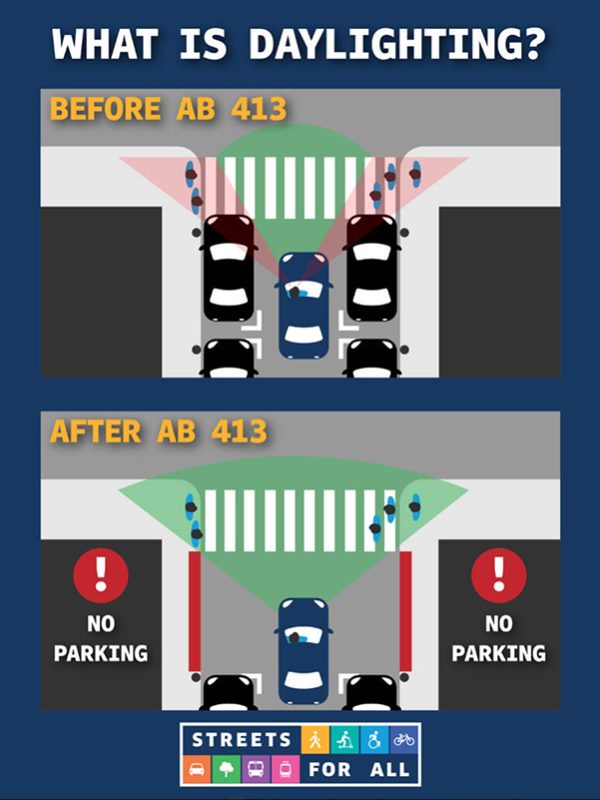 WHAT IS DAYLIGHTING?

BEFORE AB 413

AFTER AB 413

!
NO PARKING

!
NO PARKING

STREETS FOR ALL